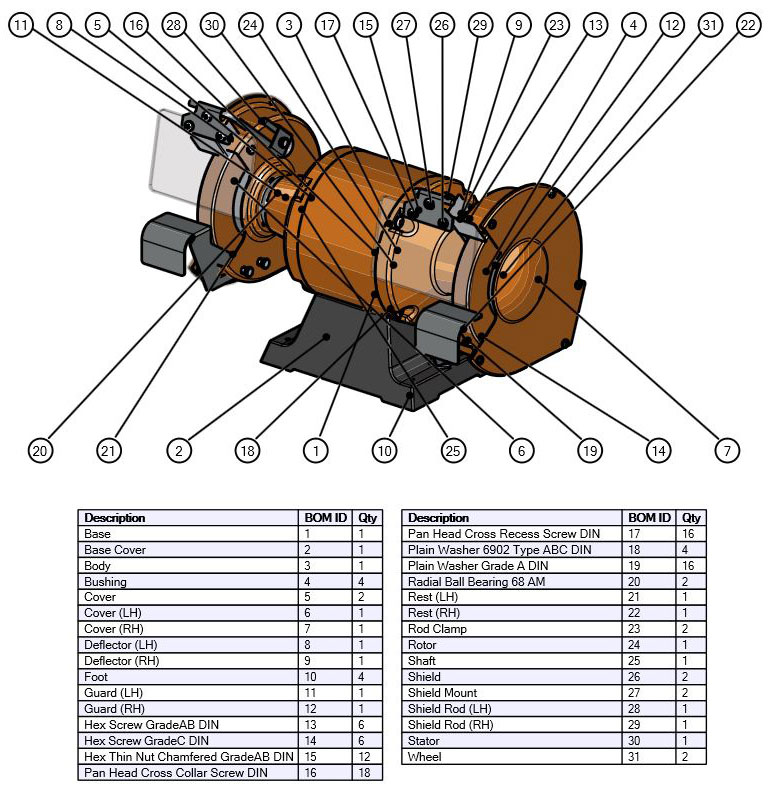 11 8 5 16 28 30 24 3 17 15 27 26 29 9 23 13 4 12 31 22

20 21 2 18 1 10 25 6 19 14 7

| Description | BOM ID | Qty |
|---|---|---|
| Base | 1 | 1 |
| Base Cover | 2 | 1 |
| Body | 3 | 1 |
| Bushing | 4 | 4 |
| Cover | 5 | 2 |
| Cover (LH) | 6 | 1 |
| Cover (RH) | 7 | 1 |
| Deflector (LH) | 8 | 1 |
| Deflector (RH) | 9 | 1 |
| Foot | 10 | 4 |
| Guard (LH) | 11 | 1 |
| Guard (RH) | 12 | 1 |
| Hex Screw GradeAB DIN | 13 | 6 |
| Hex Screw GradeC DIN | 14 | 6 |
| Hex Thin Nut Chamfered GradeAB DIN | 15 | 12 |
| Pan Head Cross Collar Screw DIN | 16 | 18 |

| Description | BOM ID | Qty |
|---|---|---|
| Pan Head Cross Recess Screw DIN | 17 | 16 |
| Plain Washer 6902 Type ABC DIN | 18 | 4 |
| Plain Washer Grade A DIN | 19 | 16 |
| Radial Ball Bearing 68 AM | 20 | 2 |
| Rest (LH) | 21 | 1 |
| Rest (RH) | 22 | 1 |
| Rod Clamp | 23 | 2 |
| Rotor | 24 | 1 |
| Shaft | 25 | 1 |
| Shield | 26 | 2 |
| Shield Mount | 27 | 2 |
| Shield Rod (LH) | 28 | 1 |
| Shield Rod (RH) | 29 | 1 |
| Stator | 30 | 1 |
| Wheel | 31 | 2 |